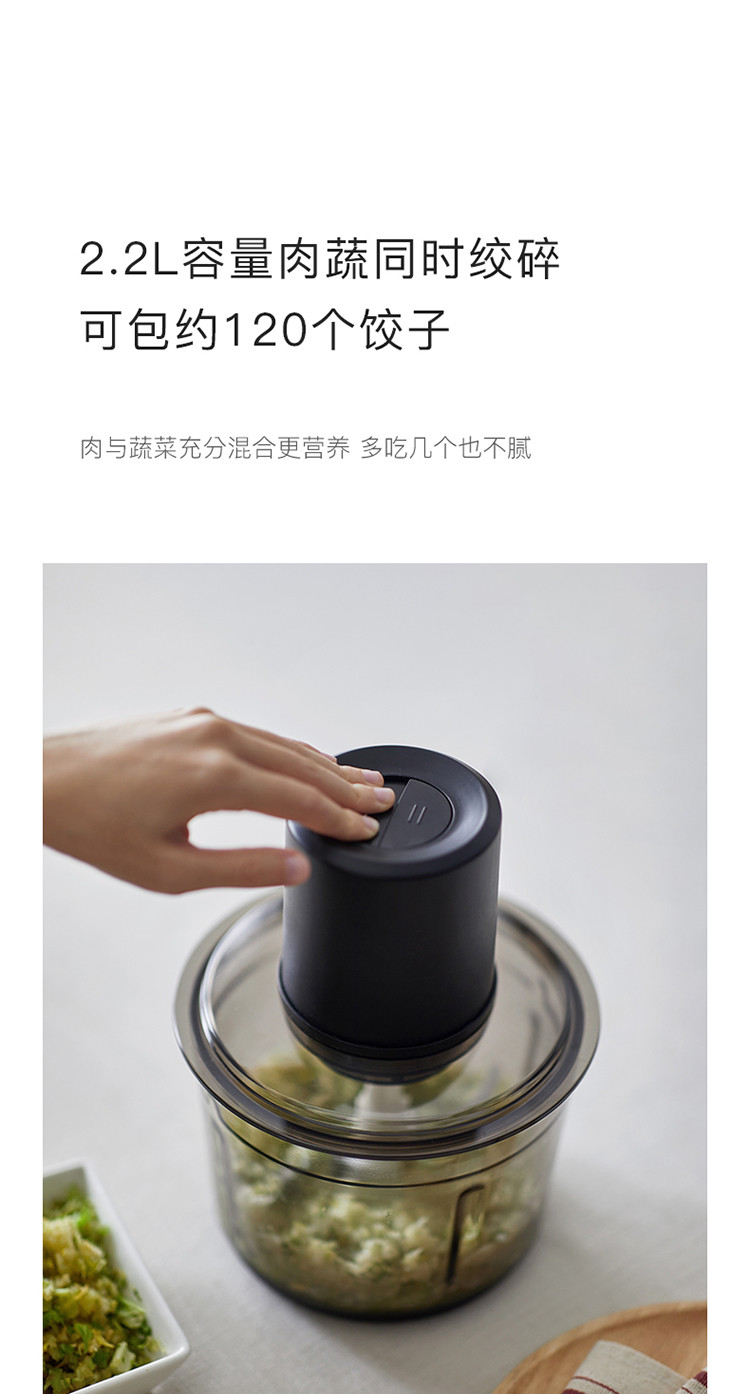 2.2L容量肉蔬同时绞碎
可包约120个饺子

肉与蔬菜充分混合更营养 多吃几个也不腻